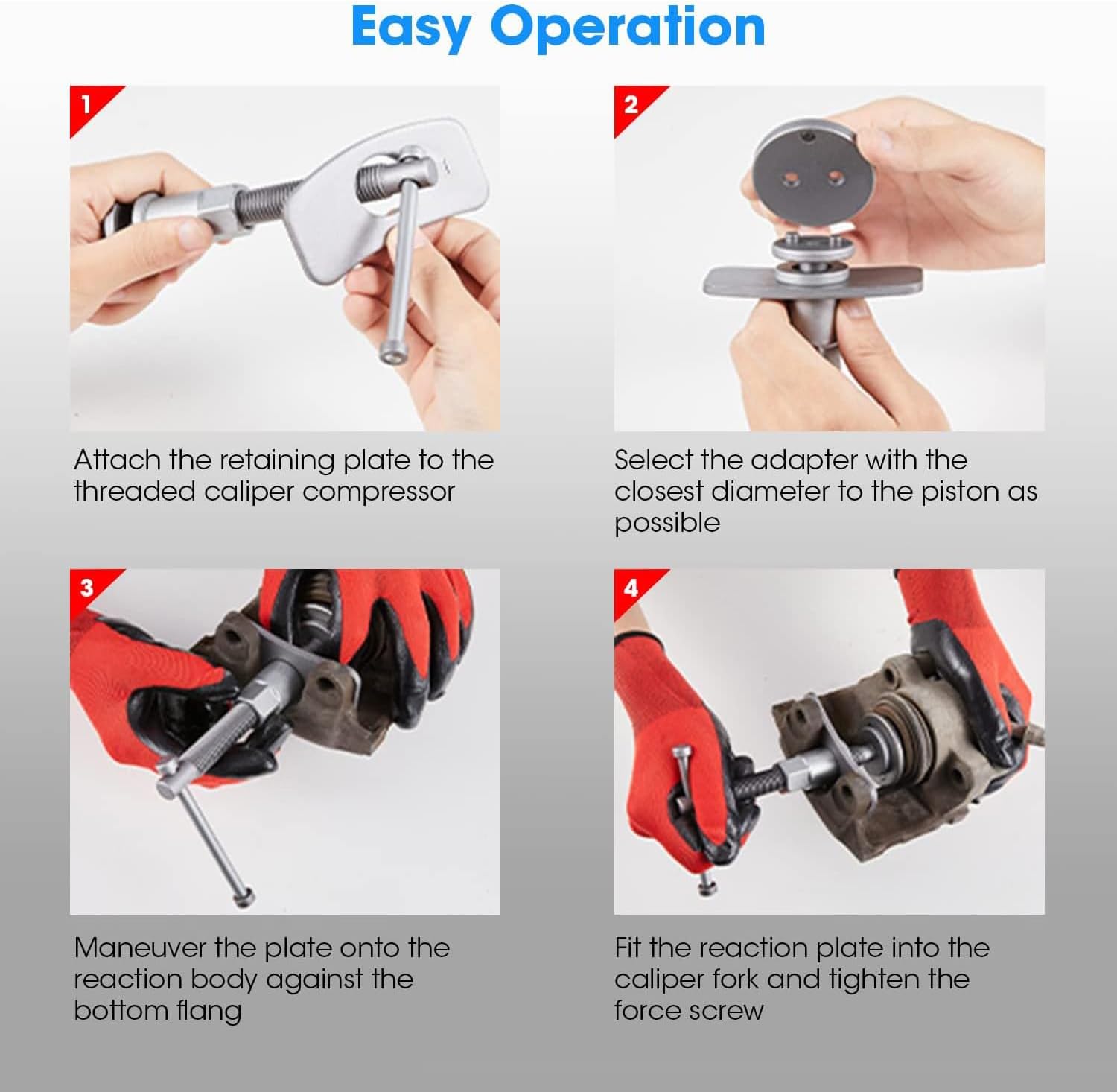 Easy Operation

1

Attach the retaining plate to the threaded caliper compressor

2

Select the adapter with the closest diameter to the piston as possible

3

Maneuver the plate onto the reaction body against the bottom flang

4

Fit the reaction plate into the caliper fork and tighten the force screw